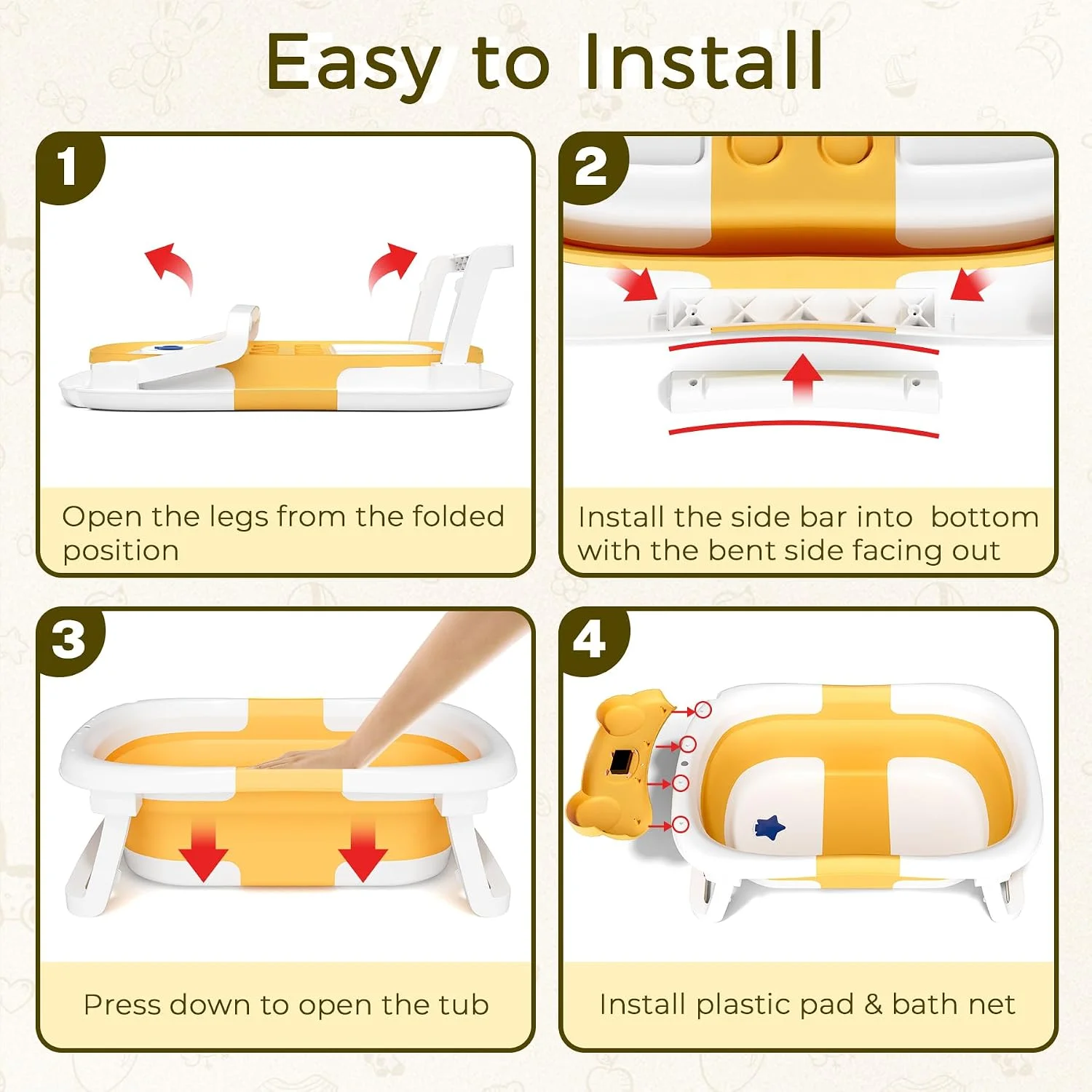 Easy to Install

1

Open the legs from the folded position

2

Install the side bar into  bottom with the bent side facing out

3

Press down to open the tub

4

Install plastic pad & bath net