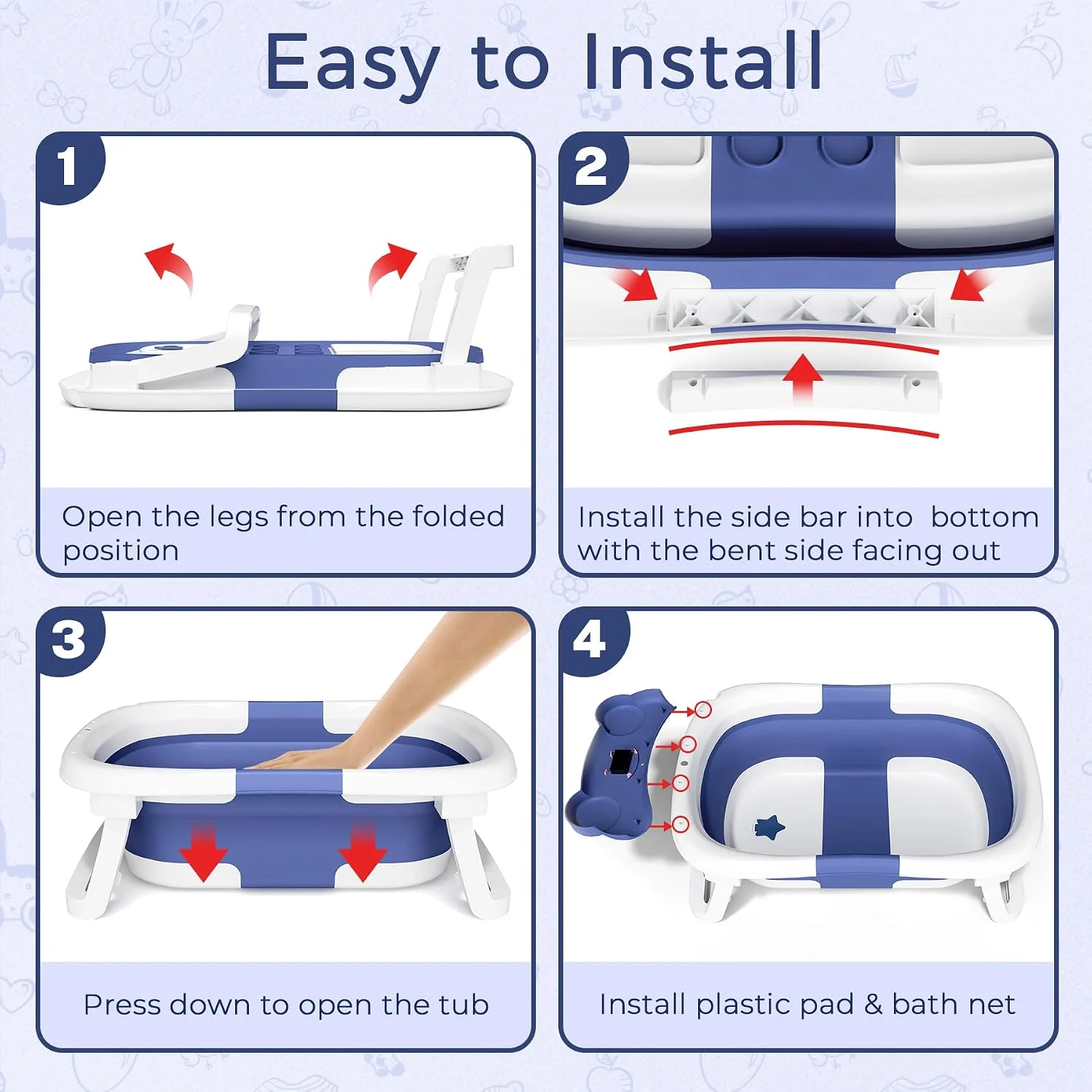 Easy to Install

1

Open the legs from the folded position

2

Install the side bar into  bottom with the bent side facing out

3

Press down to open the tub

4

Install plastic pad & bath net